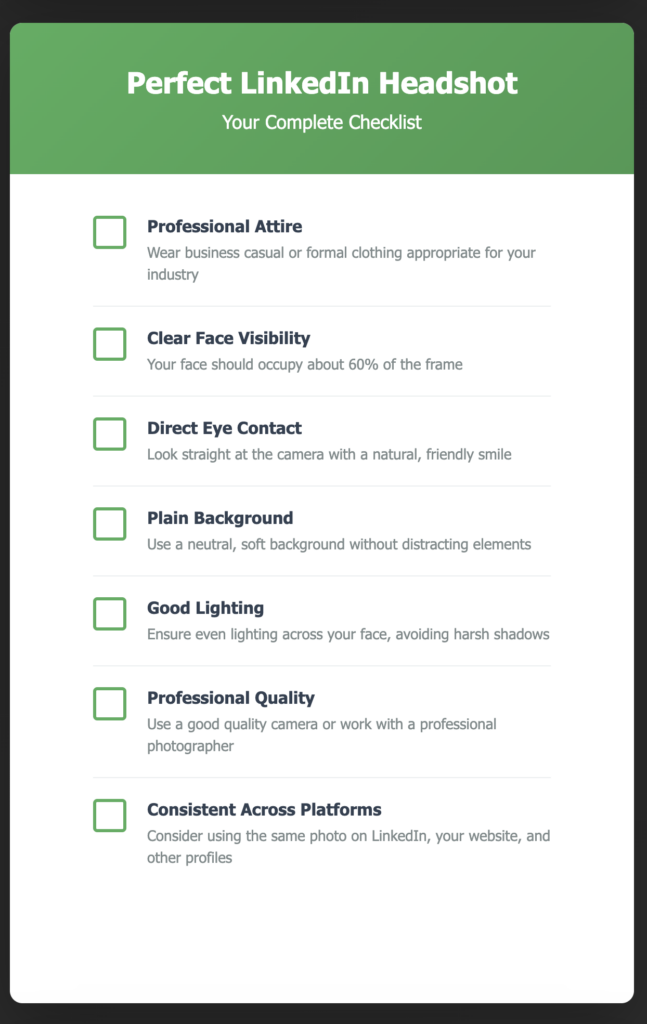 Perfect LinkedIn Headshot
Your Complete Checklist

Professional Attire
Wear business casual or formal clothing appropriate for your industry

Clear Face Visibility
Your face should occupy about 60% of the frame

Direct Eye Contact
Look straight at the camera with a natural, friendly smile

Plain Background
Use a neutral, soft background without distracting elements

Good Lighting
Ensure even lighting across your face, avoiding harsh shadows

Professional Quality
Use a good quality camera or work with a professional photographer

Consistent Across Platforms
Consider using the same photo on LinkedIn, your website, and other profiles